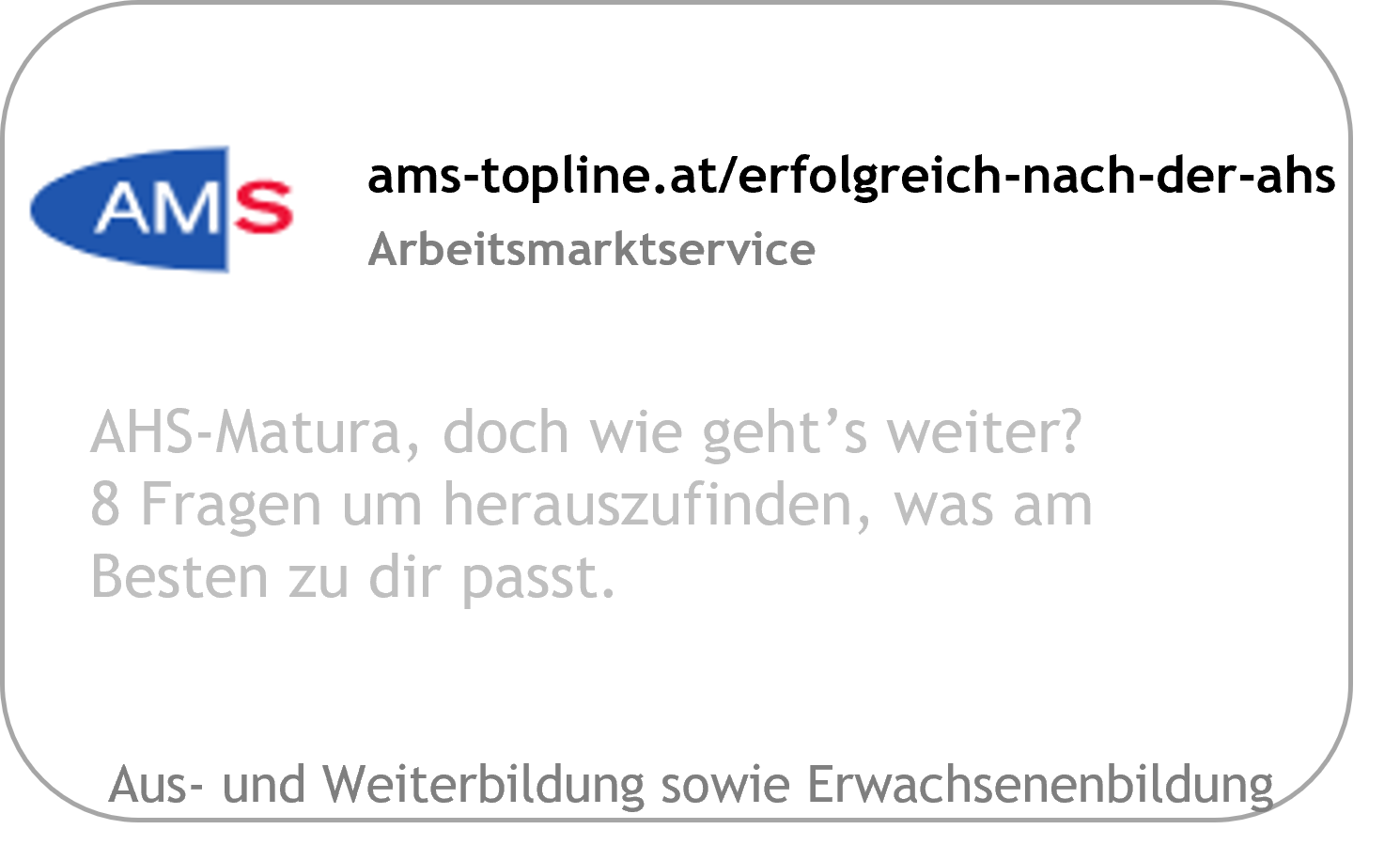 AMS

ams-topline.at/erfolgreich-nach-der-ahs

Arbeitsmarktservice

AHS-Matura, doch wie geht's weiter? 8 Fragen um herauszufinden, was am Besten zu dir passt.

Aus- und Weiterbildung sowie Erwachsenenbildung